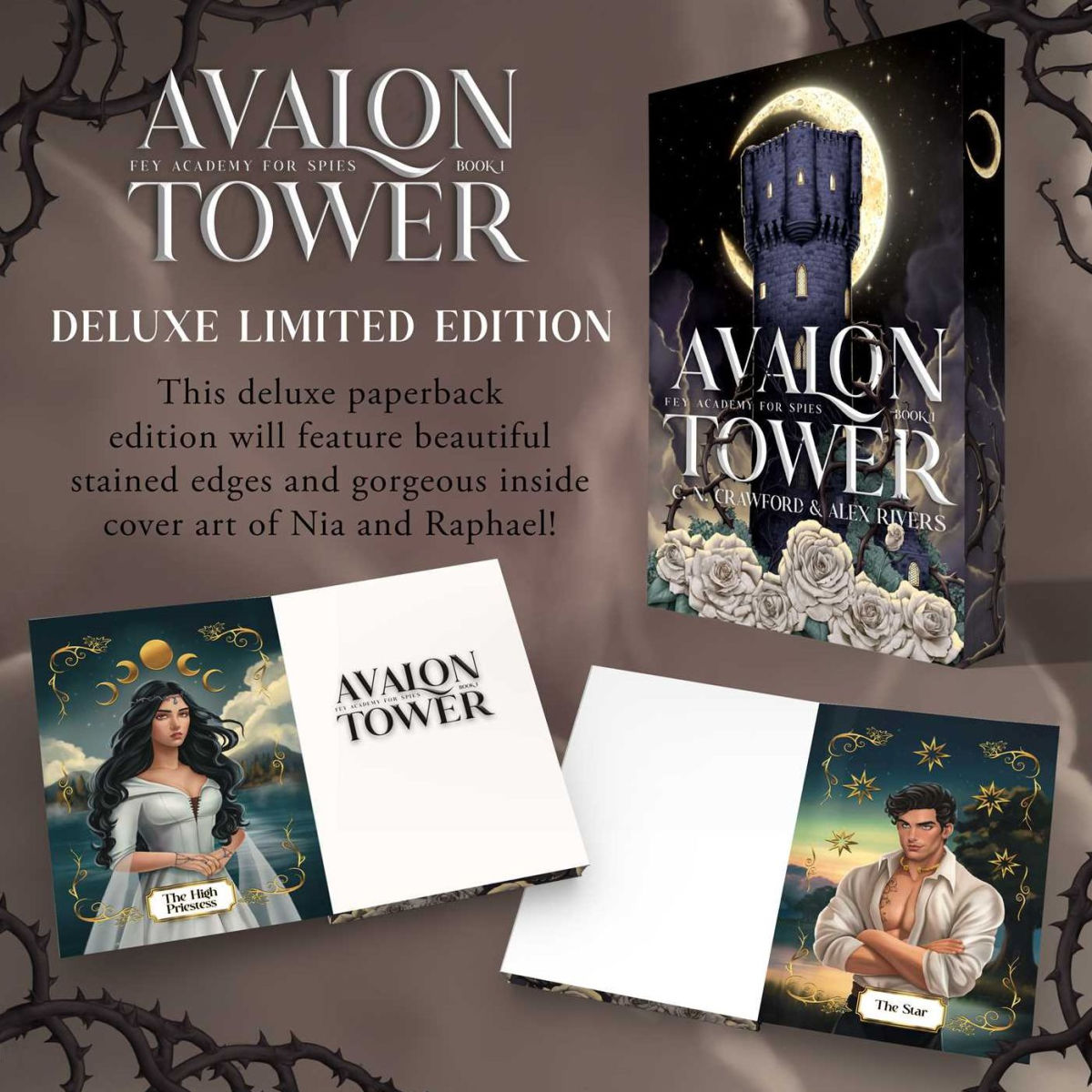 AVALON
FEY ACADEMY FOR SPIES BOOK I
TOWER

DELUXE LIMITED EDITION

This deluxe paperback edition will feature beautiful stained edges and gorgeous inside cover art of Nia and Raphael!

AVALON
FEY ACADEMY FOR SPIES BOOK I
TOWER
C. N. CRAWFORD & ALEX RIVERS

The High Priestess

AVALON
FEY ACADEMY FOR SPIES BOOK I
TOWER

The Star